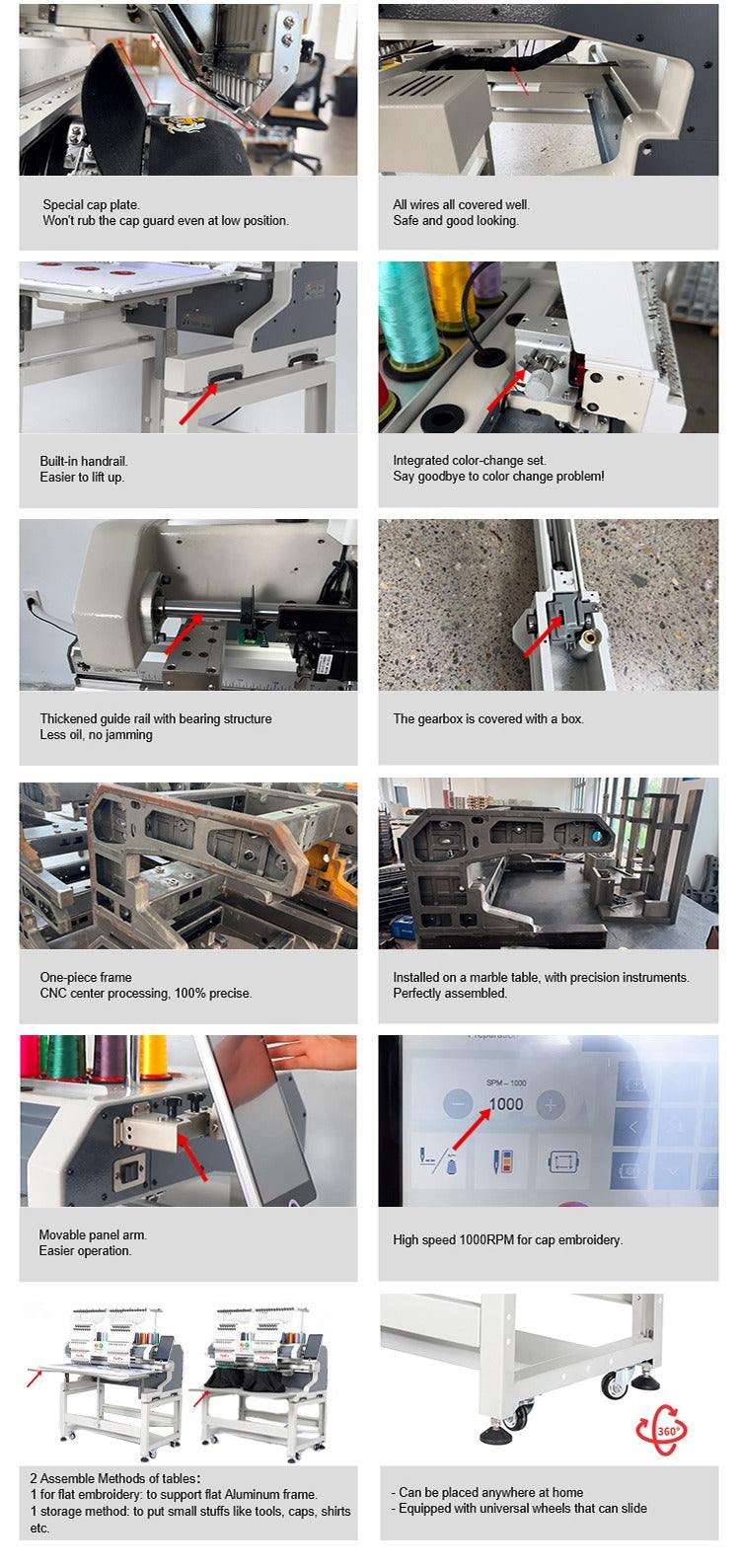 Special cap plate.
Won't rub the cap guard even at low position.

All wires all covered well.
Safe and good looking.

Built-in handrail.
Easier to lift up.

Integrated color-change set.
Say goodbye to color change problem!

Thickened guide rail with bearing structure
Less oil, no jamming

The gearbox is covered with a box.

One-piece frame
CNC center processing, 100% precise.

Installed on a marble table, with precision instruments.
Perfectly assembled.

Movable panel arm.
Easier operation.

SPM – 1000
1000

High speed 1000RPM for cap embroidery.

2 Assemble Methods of tables:
1 for flat embroidery: to support flat Aluminum frame.
1 storage method: to put small stuffs like tools, caps, shirts etc.

360°

- Can be placed anywhere at home
- Equipped with universal wheels that can slide