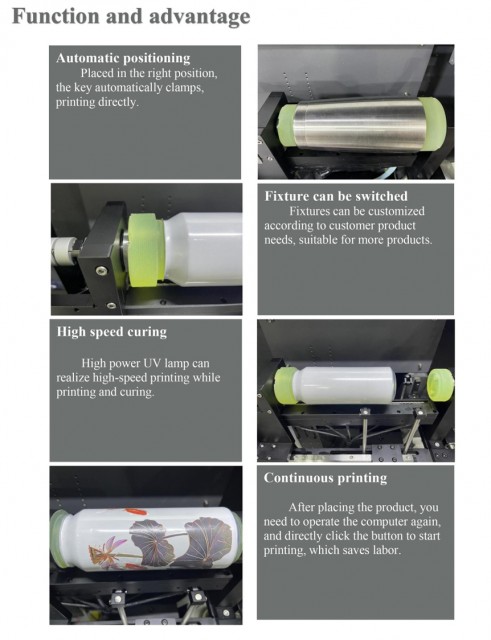 Function and advantage

Automatic positioning

Placed in the right position, the key automatically clamps, printing directly.

Fixture can be switched

Fixtures can be customized according to customer product needs, suitable for more products.

High speed curing

High power UV lamp can realize high-speed printing while printing and curing.

Continuous printing

After placing the product, you need to operate the computer again, and directly click the button to start printing, which saves labor.