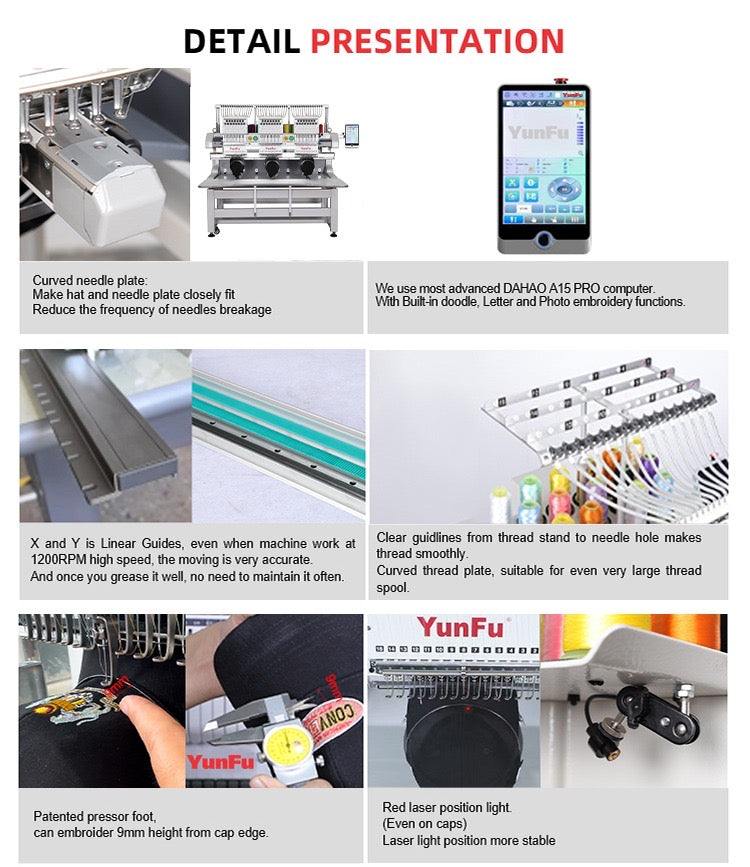 DETAIL PRESENTATION

YunFu

Curved needle plate:
Make hat and needle plate closely fit
Reduce the frequency of needles breakage

We use most advanced DAHAO A15 PRO computer.
With Built-in doodle, Letter and Photo embroidery functions.

X and Y is Linear Guides, even when machine work at 1200RPM high speed, the moving is very accurate.
And once you grease it well, no need to maintain it often.

Clear guidlines from thread stand to needle hole makes thread smoothly.
Curved thread plate, suitable for even very large thread spool.

YunFu

YunFu

Patented pressor foot,
can embroider 9mm height from cap edge.

Red laser position light.
(Even on caps)
Laser light position more stable